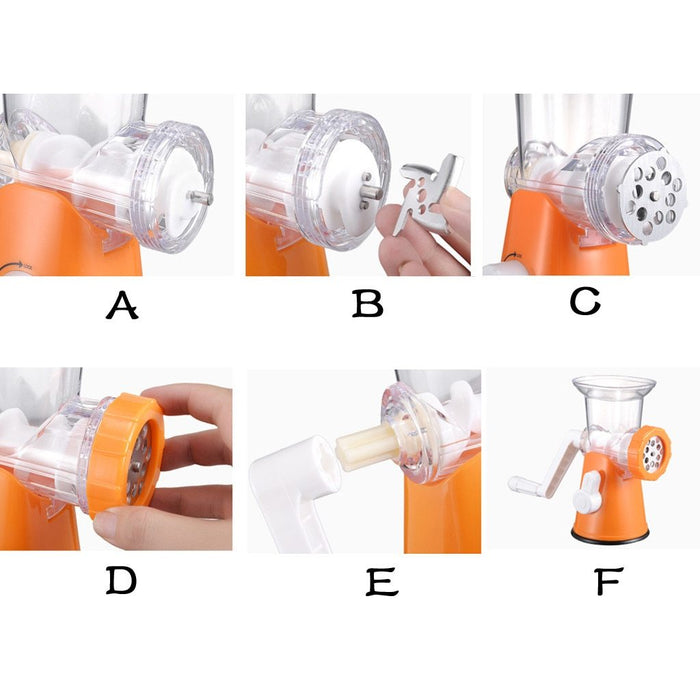 A

B

C

D

E

F